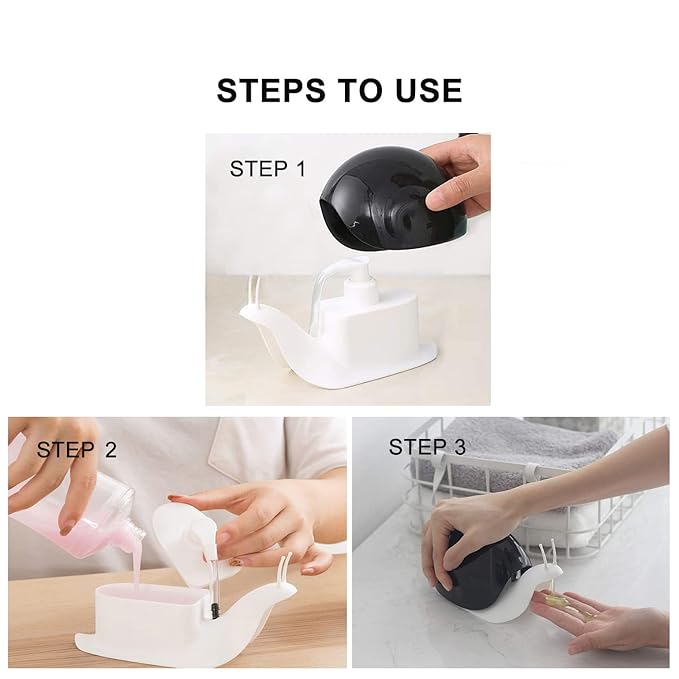 STEPS TO USE

STEP 1

STEP 2

STEP 3