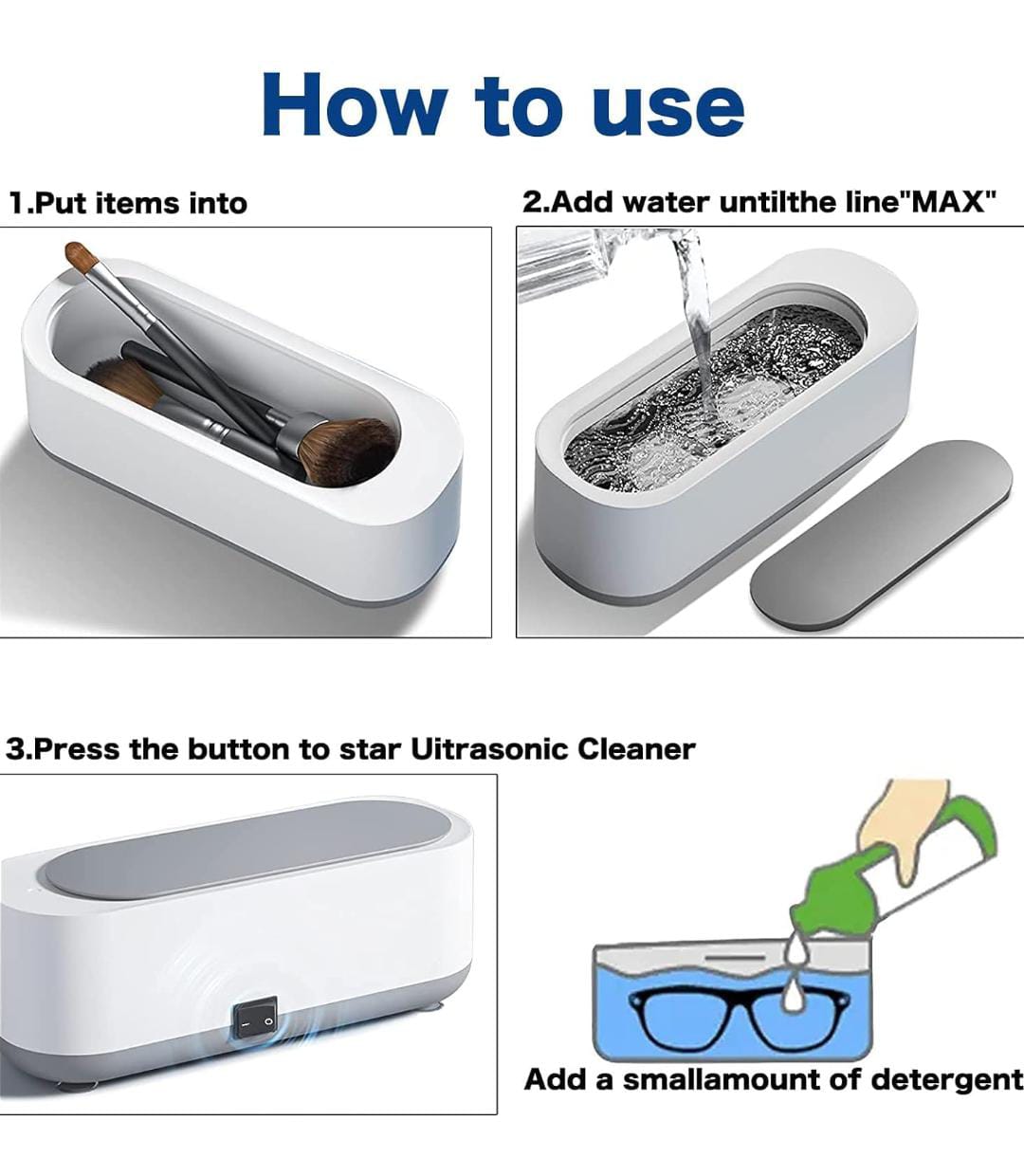 How to use

1.Put items into

2.Add water untilthe line"MAX"

3.Press the button to star Uitrasonic Cleaner

Add a smallamount of detergent