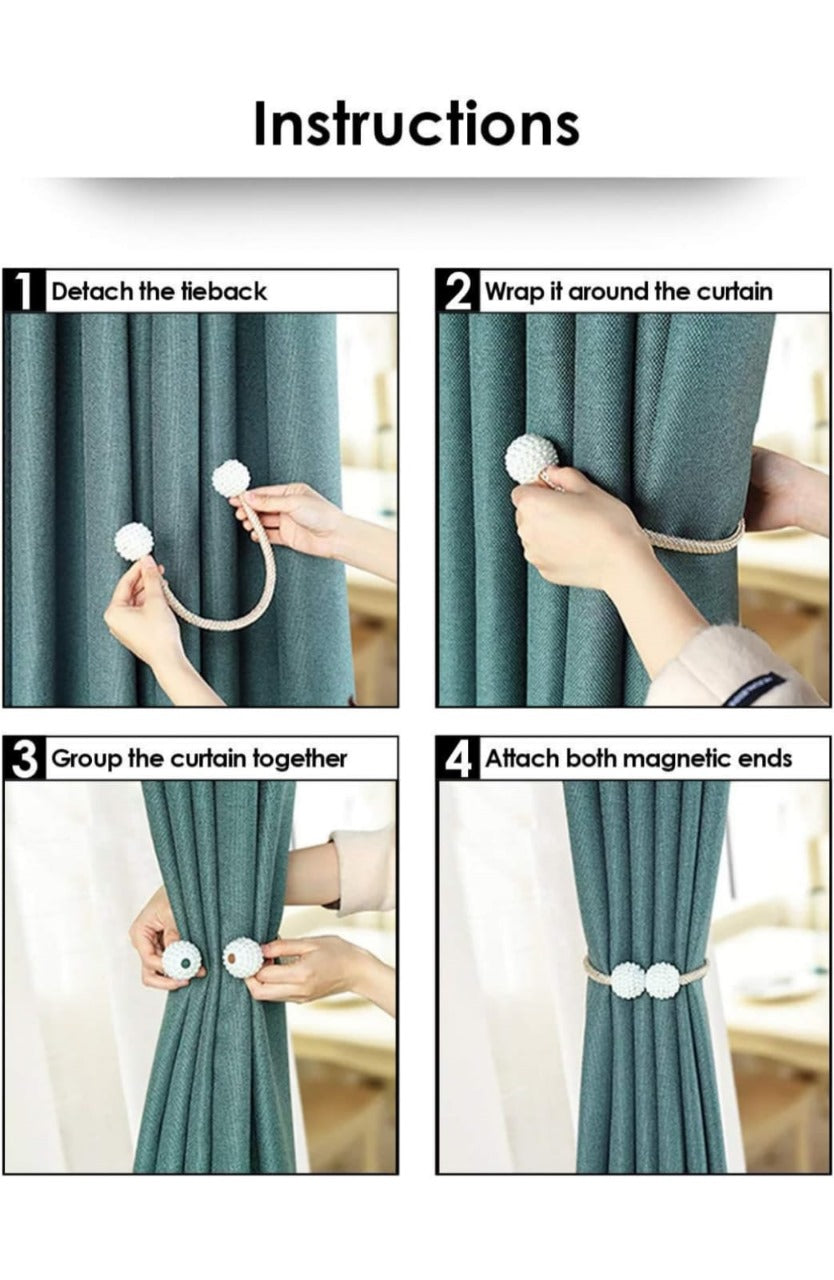 Instructions

1 Detach the tieback

2 Wrap it around the curtain

3 Group the curtain together

4 Attach both magnetic ends